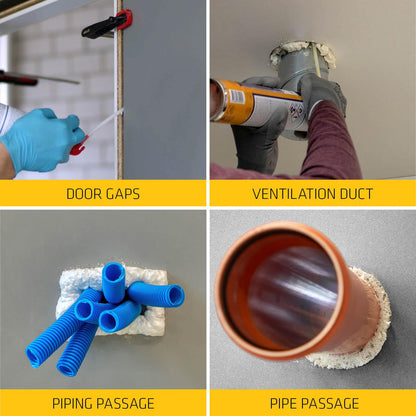 DOOR GAPS

VENTILATION DUCT

PIPING PASSAGE

PIPE PASSAGE